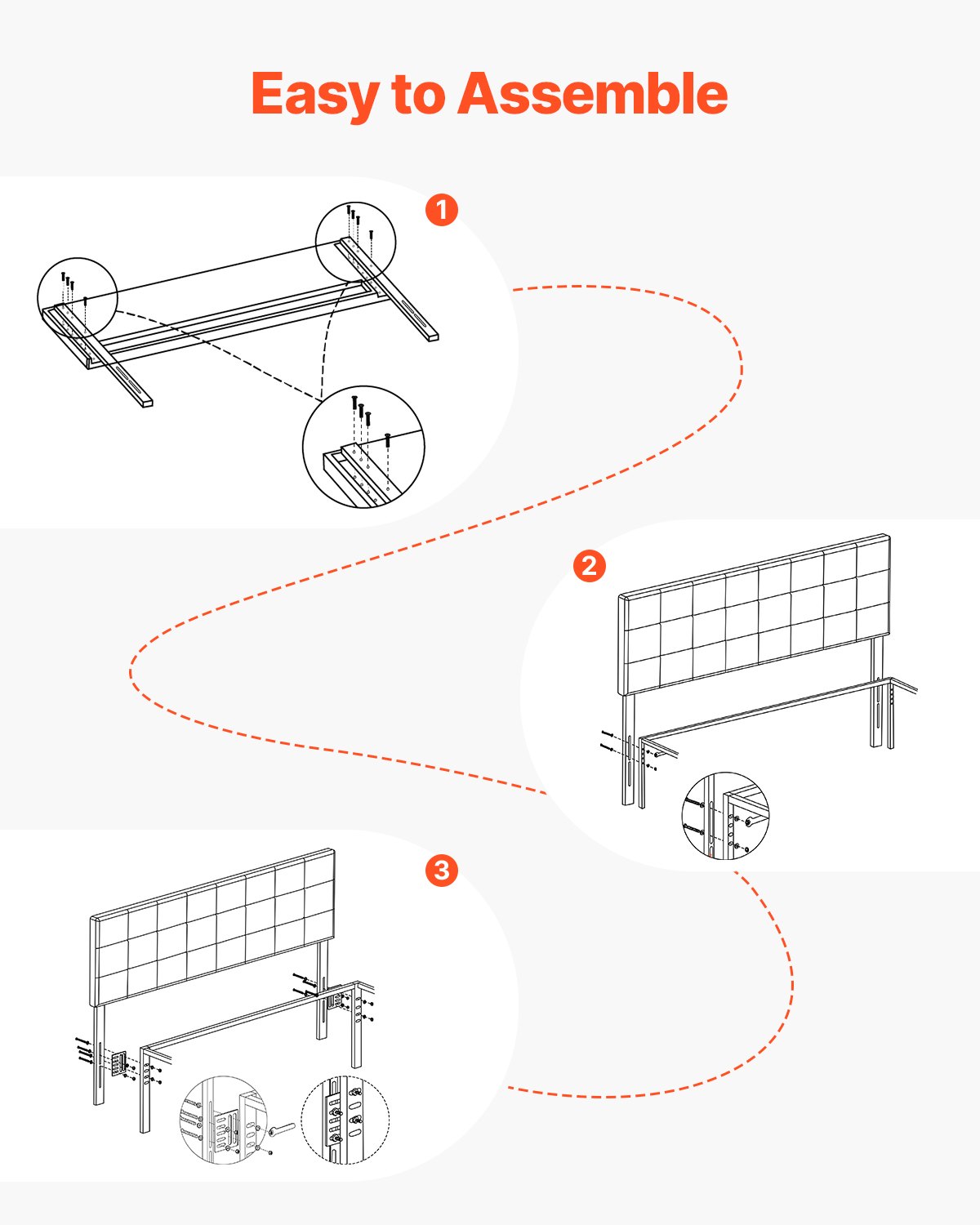 Easy to Assemble

1

2

3