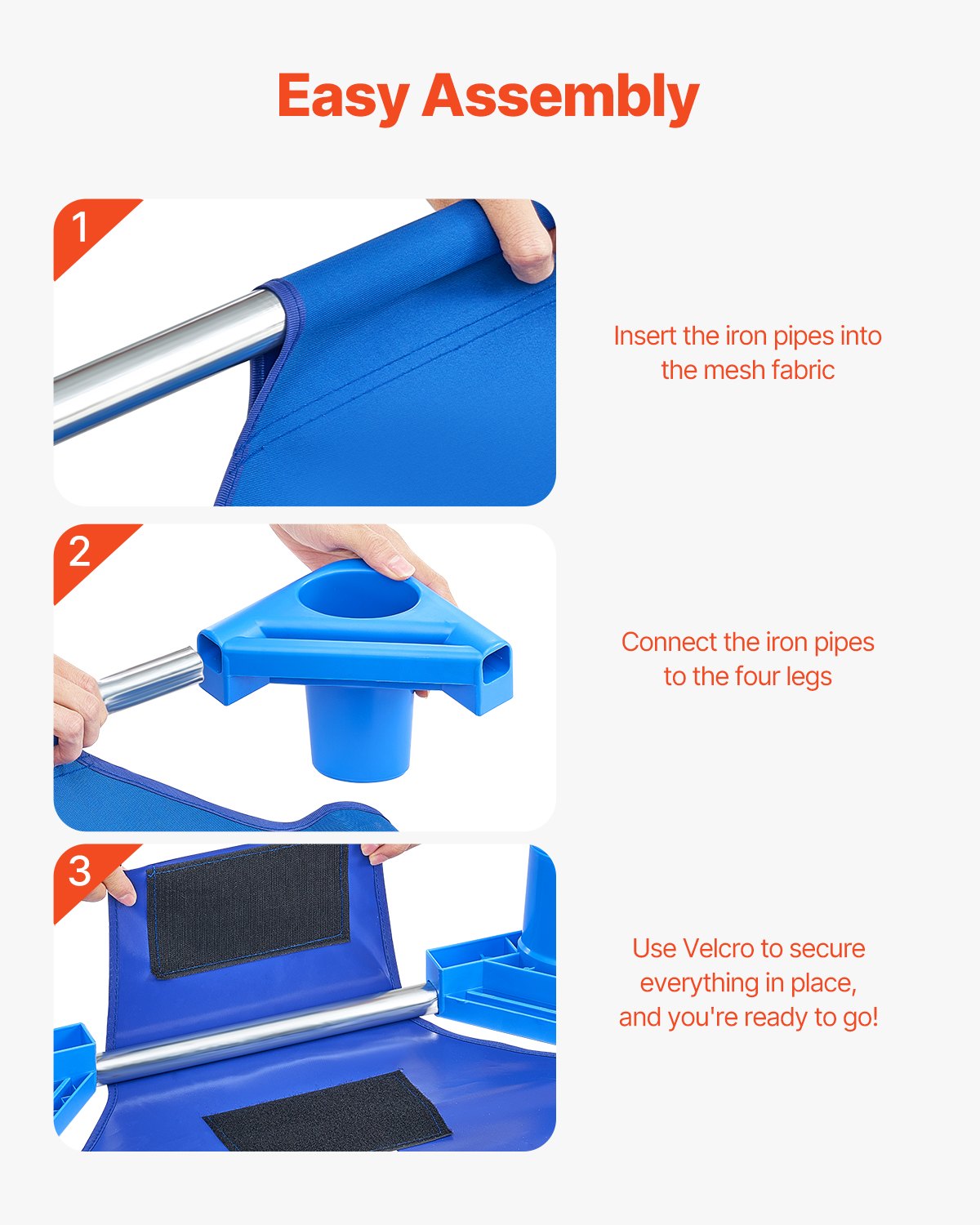 Easy Assembly

1

Insert the iron pipes into the mesh fabric

2

Connect the iron pipes to the four legs

3

Use Velcro to secure everything in place, and you're ready to go!