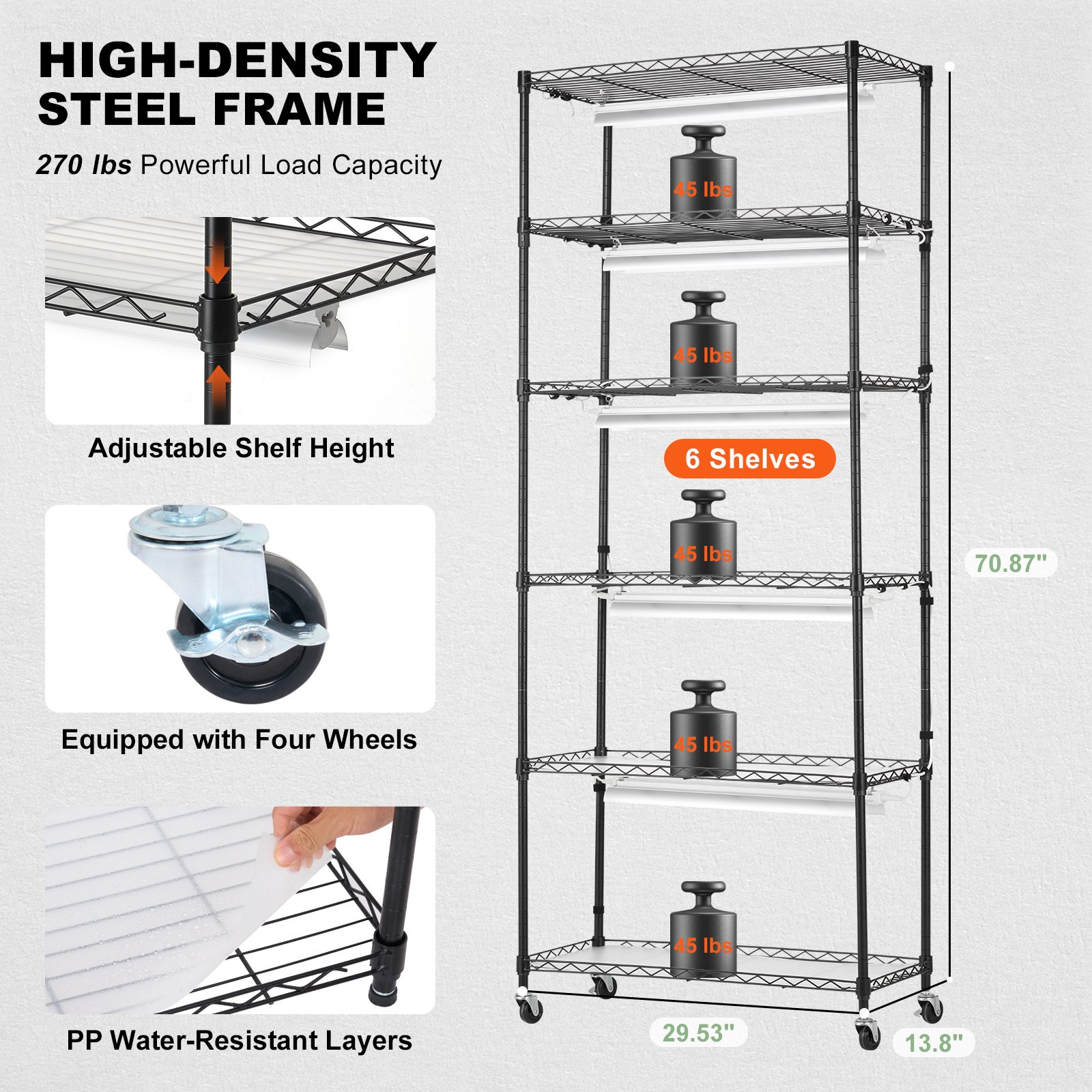 HIGH-DENSITY STEEL FRAME

270 lbs Powerful Load Capacity

Adjustable Shelf Height

Equipped with Four Wheels

PP Water-Resistant Layers

45 lbs

45 lbs

6 Shelves

45 lbs

45 lbs

45 lbs

70.87"

29.53"

13.8"