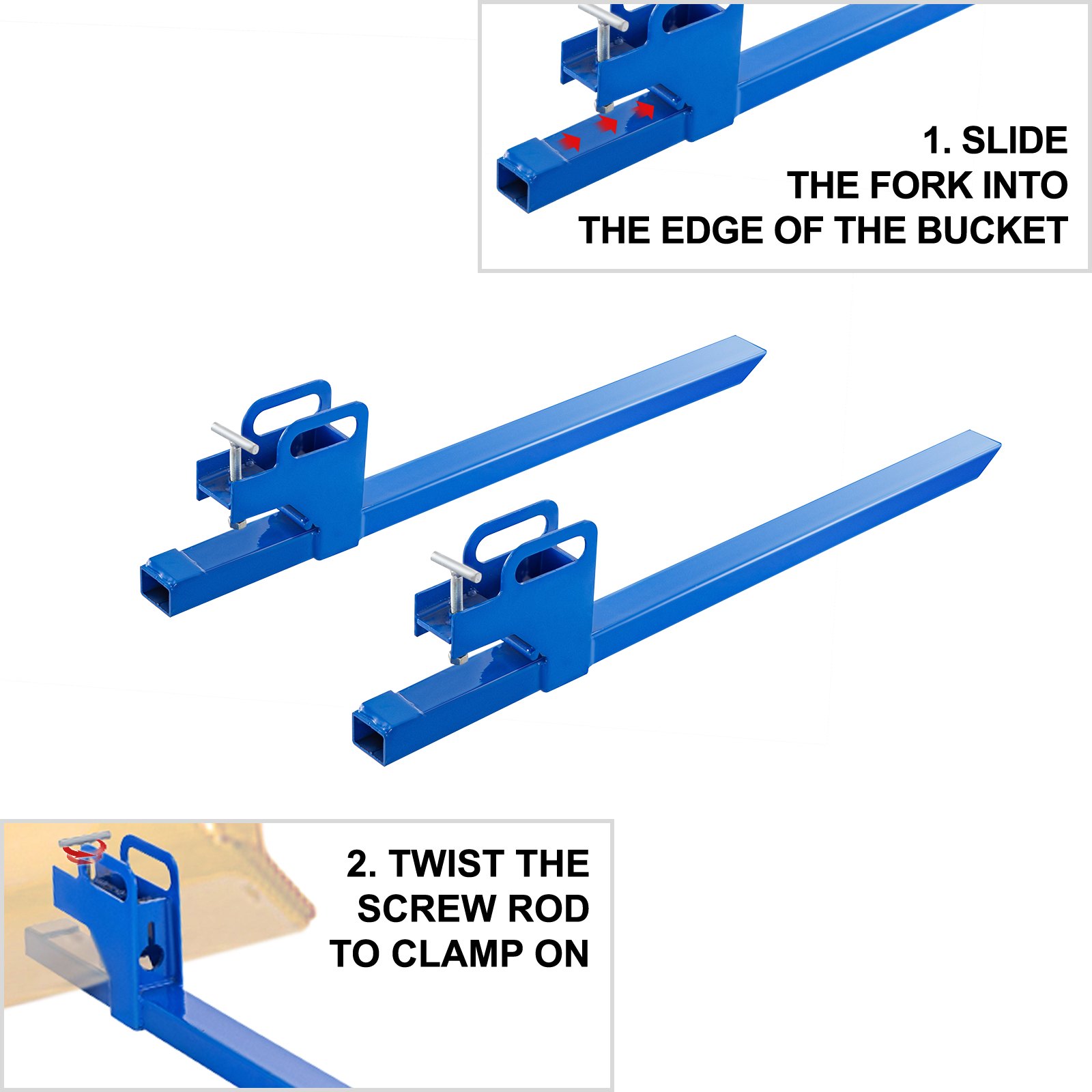 1. SLIDE
THE FORK INTO
THE EDGE OF THE BUCKET

2. TWIST THE
SCREW ROD
TO CLAMP ON