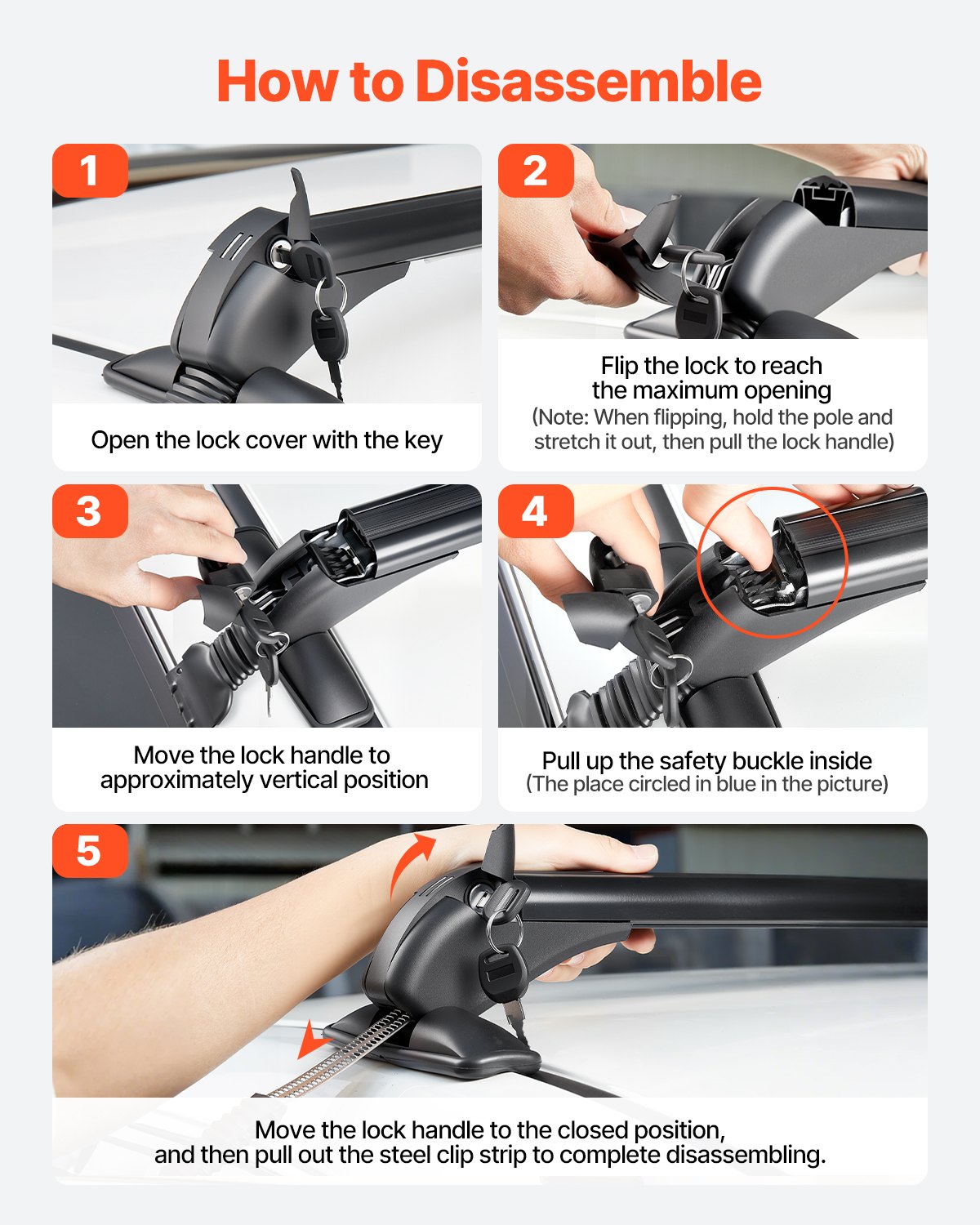 How to Disassemble

1

Open the lock cover with the key

2

Flip the lock to reach the maximum opening
(Note: When flipping, hold the pole and stretch it out, then pull the lock handle)

3

Move the lock handle to approximately vertical position

4

Pull up the safety buckle inside
(The place circled in blue in the picture)

5

Move the lock handle to the closed position, and then pull out the steel clip strip to complete disassembling.