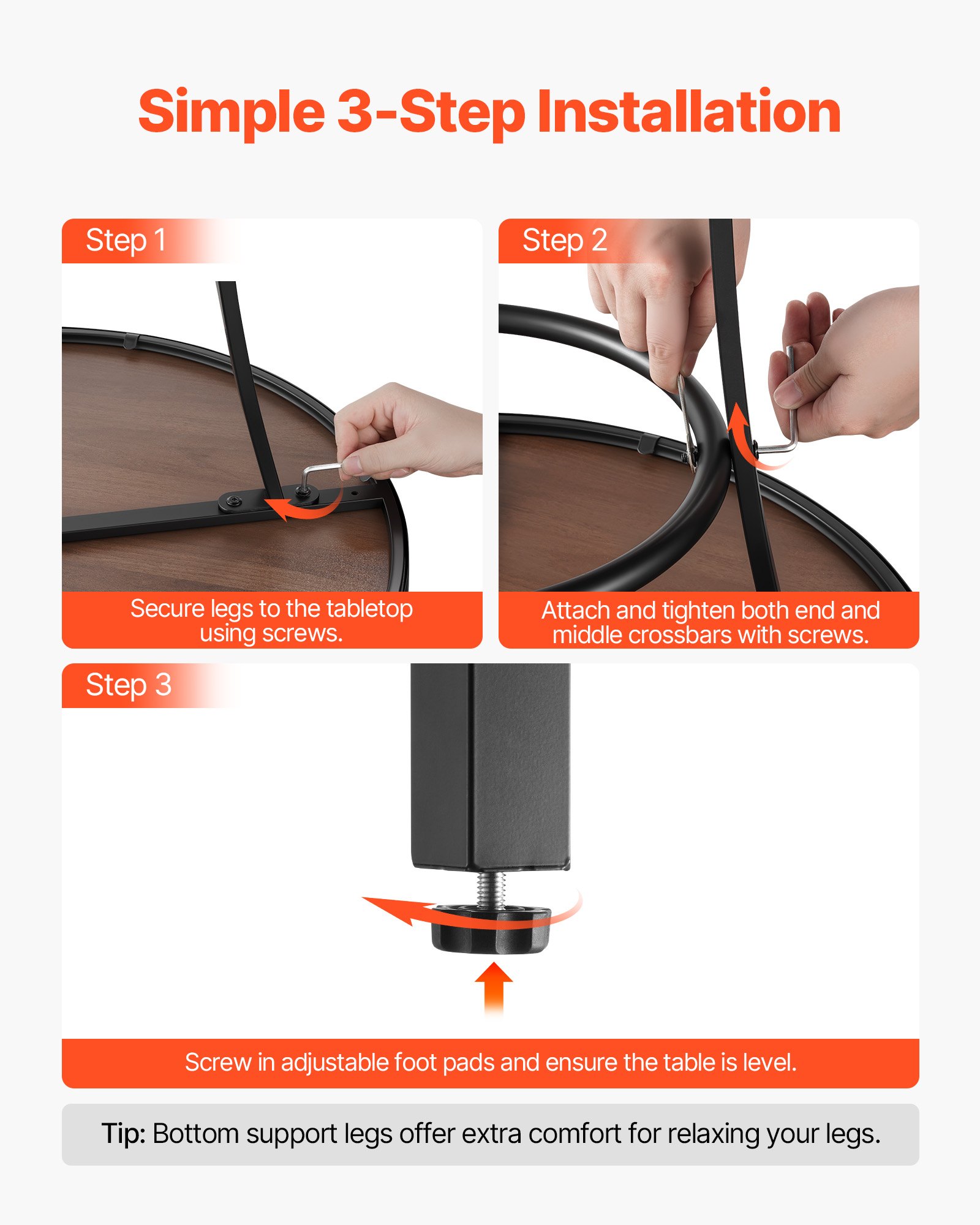 Simple 3-Step Installation

Step 1

Secure legs to the tabletop using screws.

Step 2

Attach and tighten both end and middle crossbars with screws.

Step 3

Screw in adjustable foot pads and ensure the table is level.

Tip: Bottom support legs offer extra comfort for relaxing your legs.