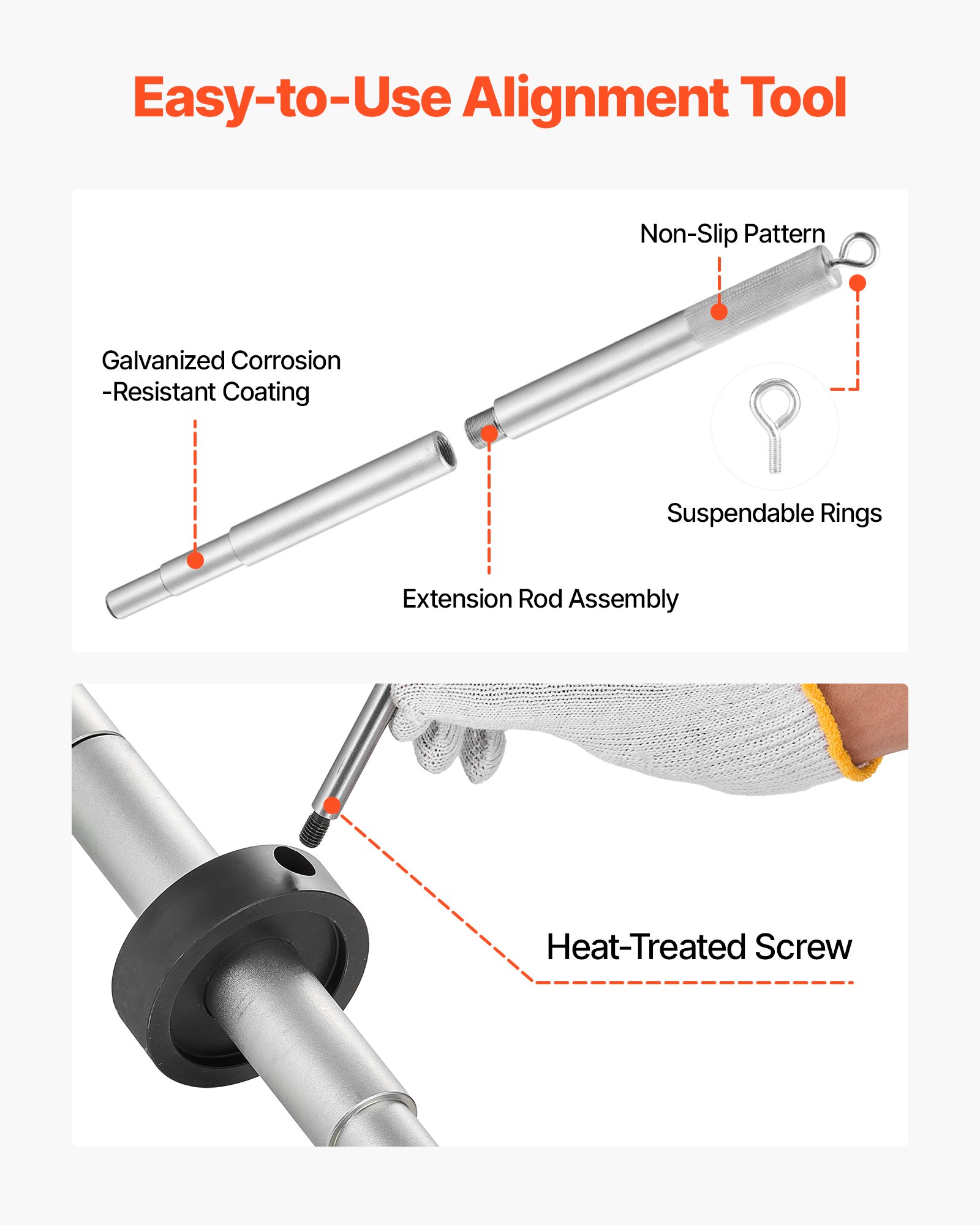 Easy-to-Use Alignment Tool

Non-Slip Pattern

Galvanized Corrosion -Resistant Coating

Suspendable Rings

Extension Rod Assembly

Heat-Treated Screw