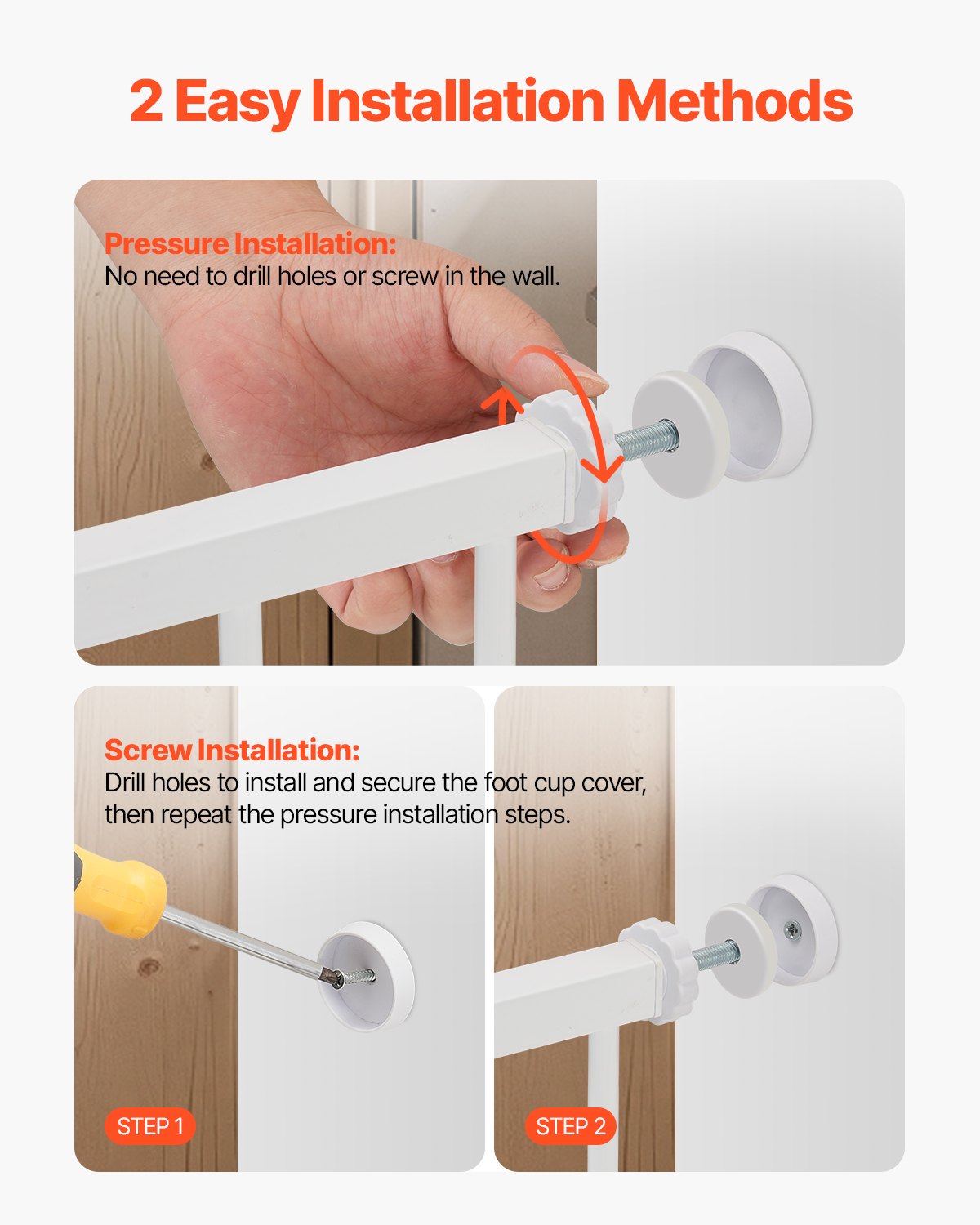 2 Easy Installation Methods

Pressure Installation:
No need to drill holes or screw in the wall.

Screw Installation:
Drill holes to install and secure the foot cup cover, then repeat the pressure installation steps.

STEP 1

STEP 2