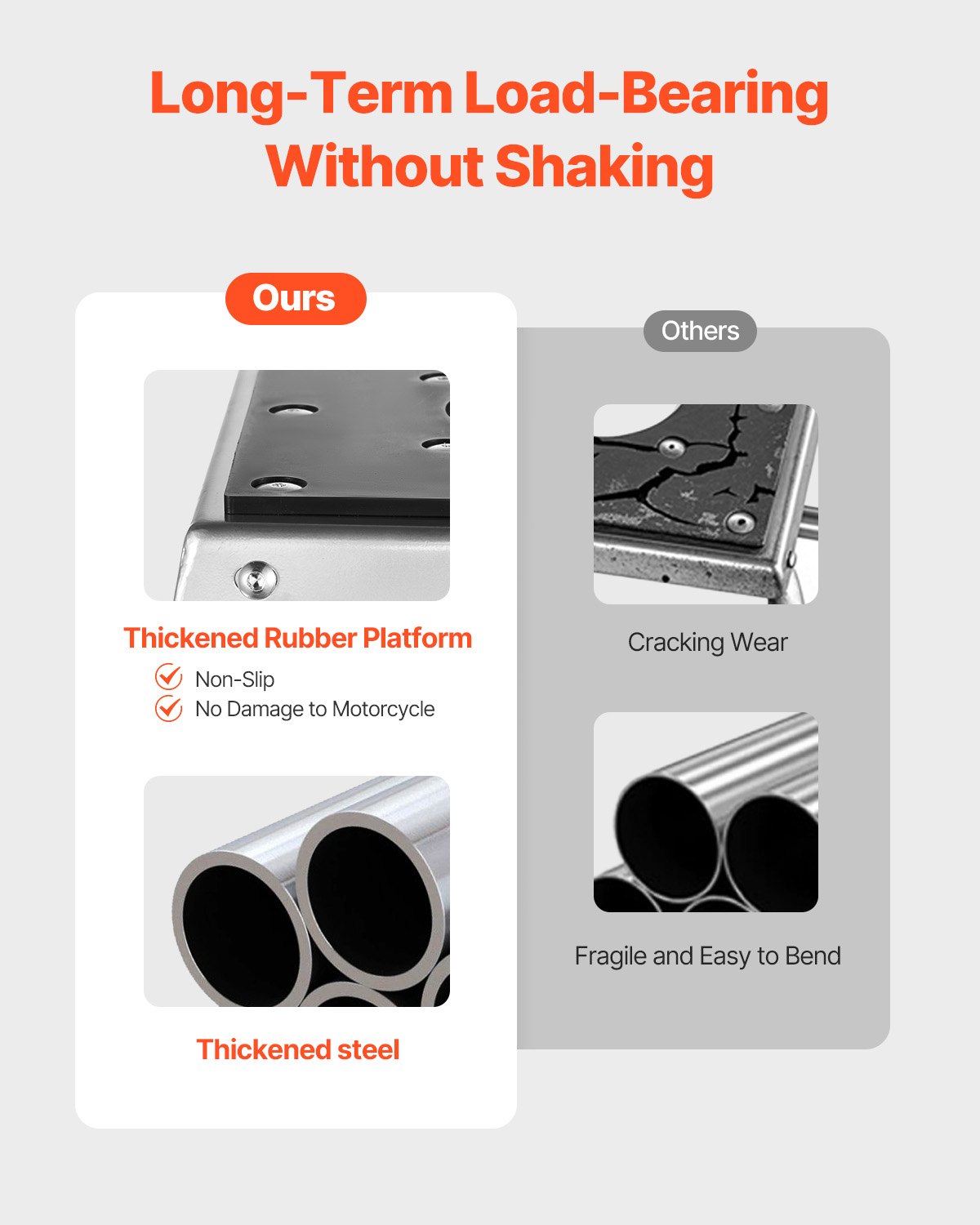 Long-Term Load-Bearing Without Shaking

Ours

Thickened Rubber Platform

Non-Slip
No Damage to Motorcycle

Thickened steel

Others

Cracking Wear

Fragile and Easy to Bend