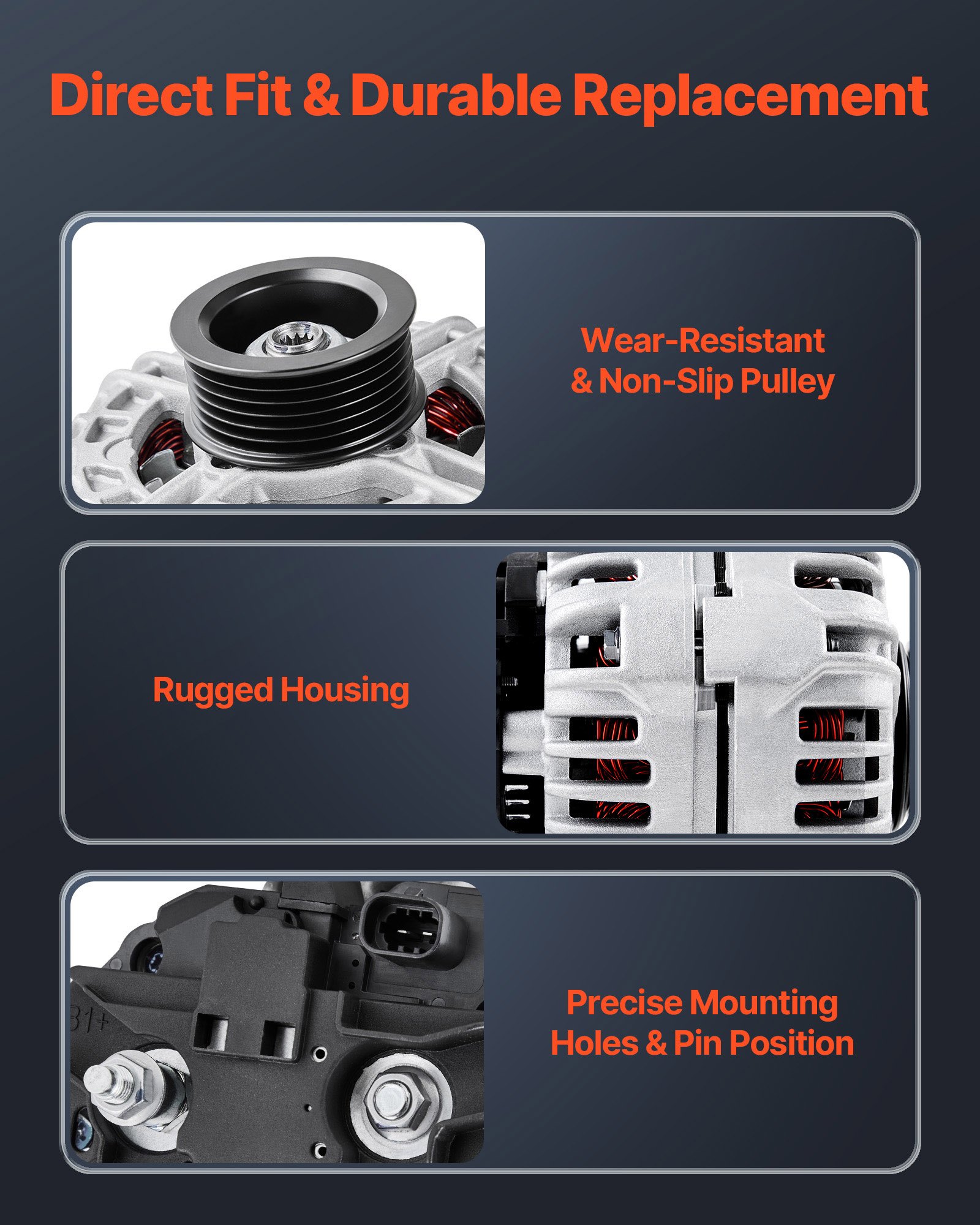 Direct Fit & Durable Replacement

Wear-Resistant & Non-Slip Pulley

Rugged Housing

B1+

Precise Mounting Holes & Pin Position