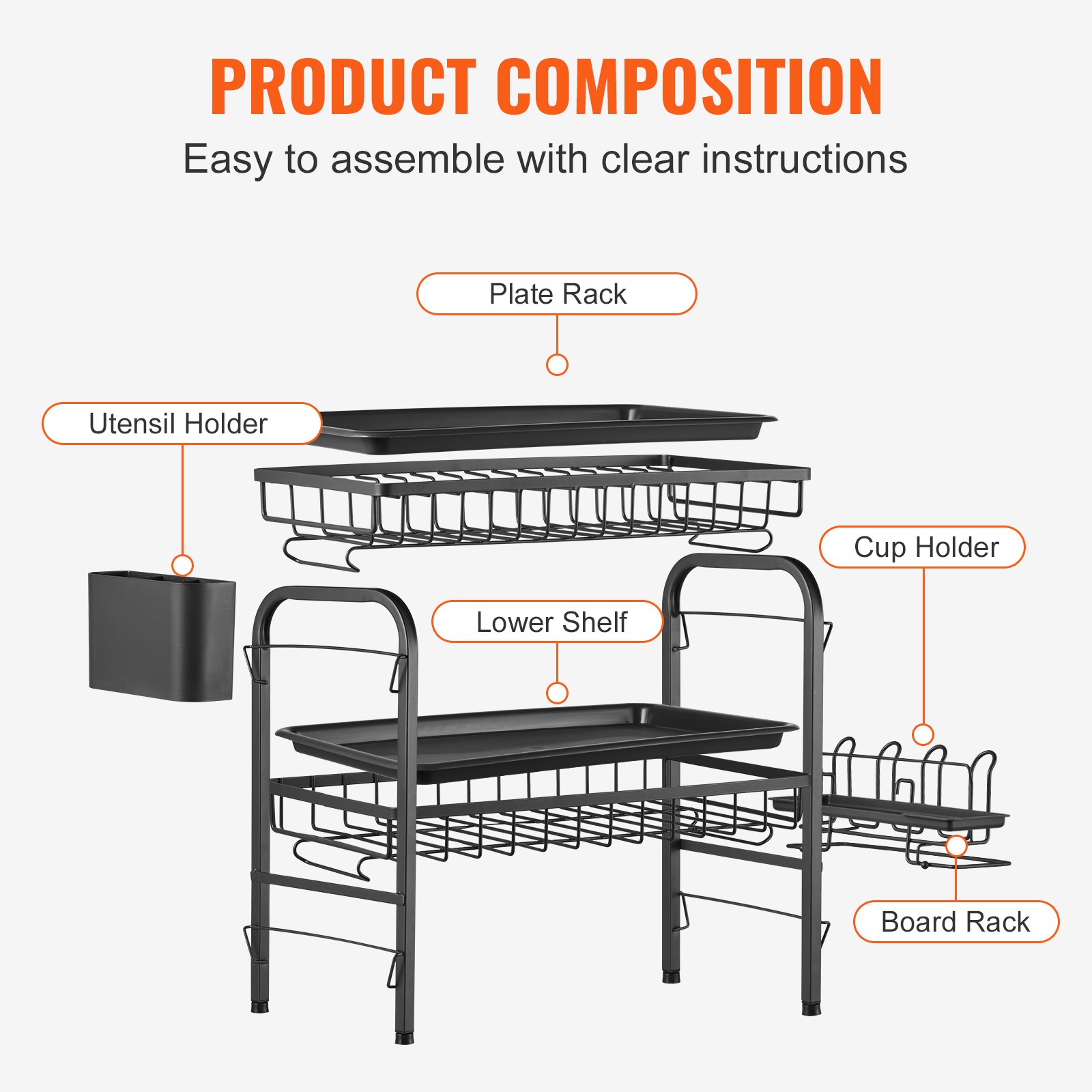 PRODUCT COMPOSITION

Easy to assemble with clear instructions

Plate Rack

Utensil Holder

Cup Holder

Lower Shelf

Board Rack