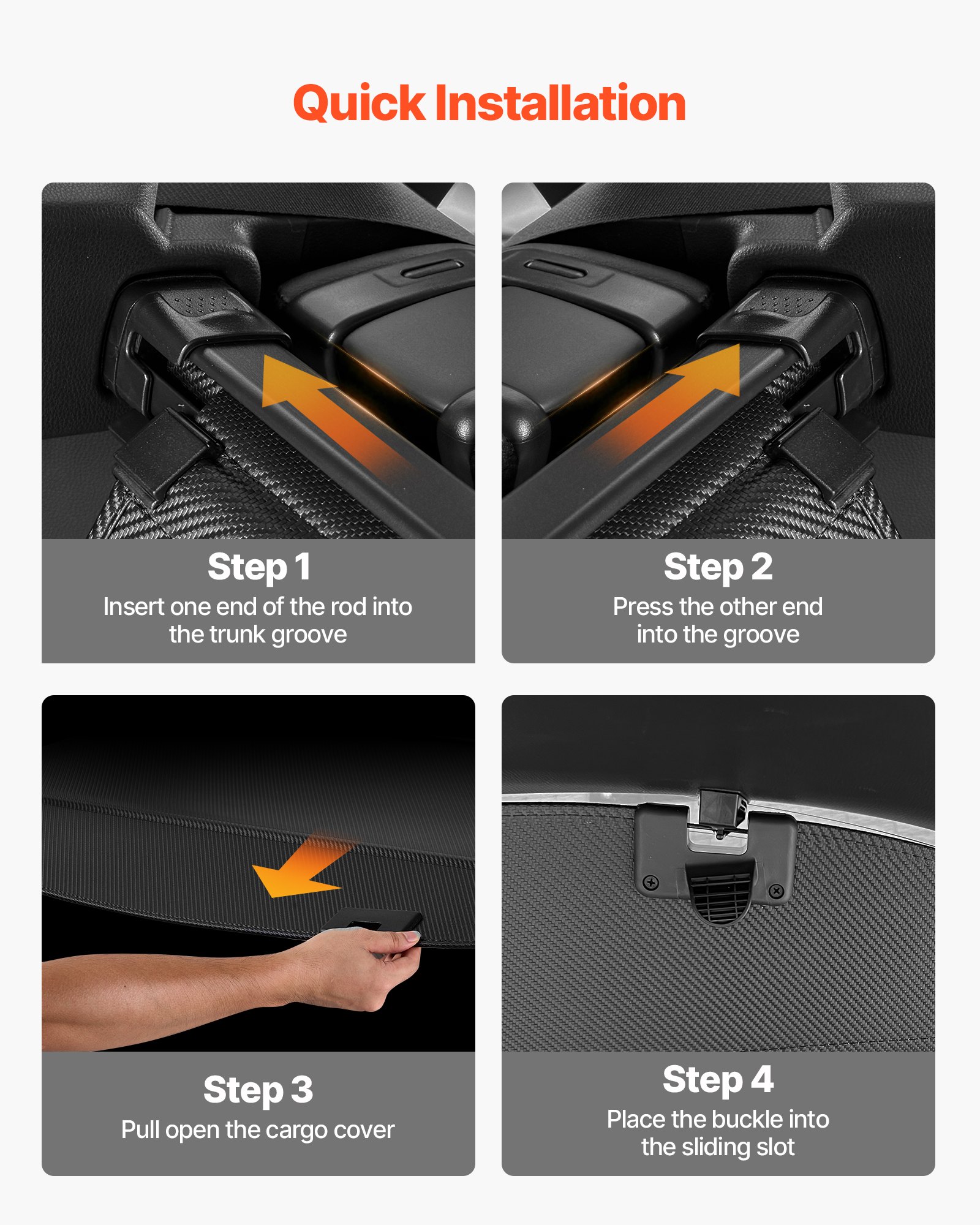 Quick Installation

Step 1
Insert one end of the rod into the trunk groove

Step 2
Press the other end into the groove

Step 3
Pull open the cargo cover

Step 4
Place the buckle into the sliding slot