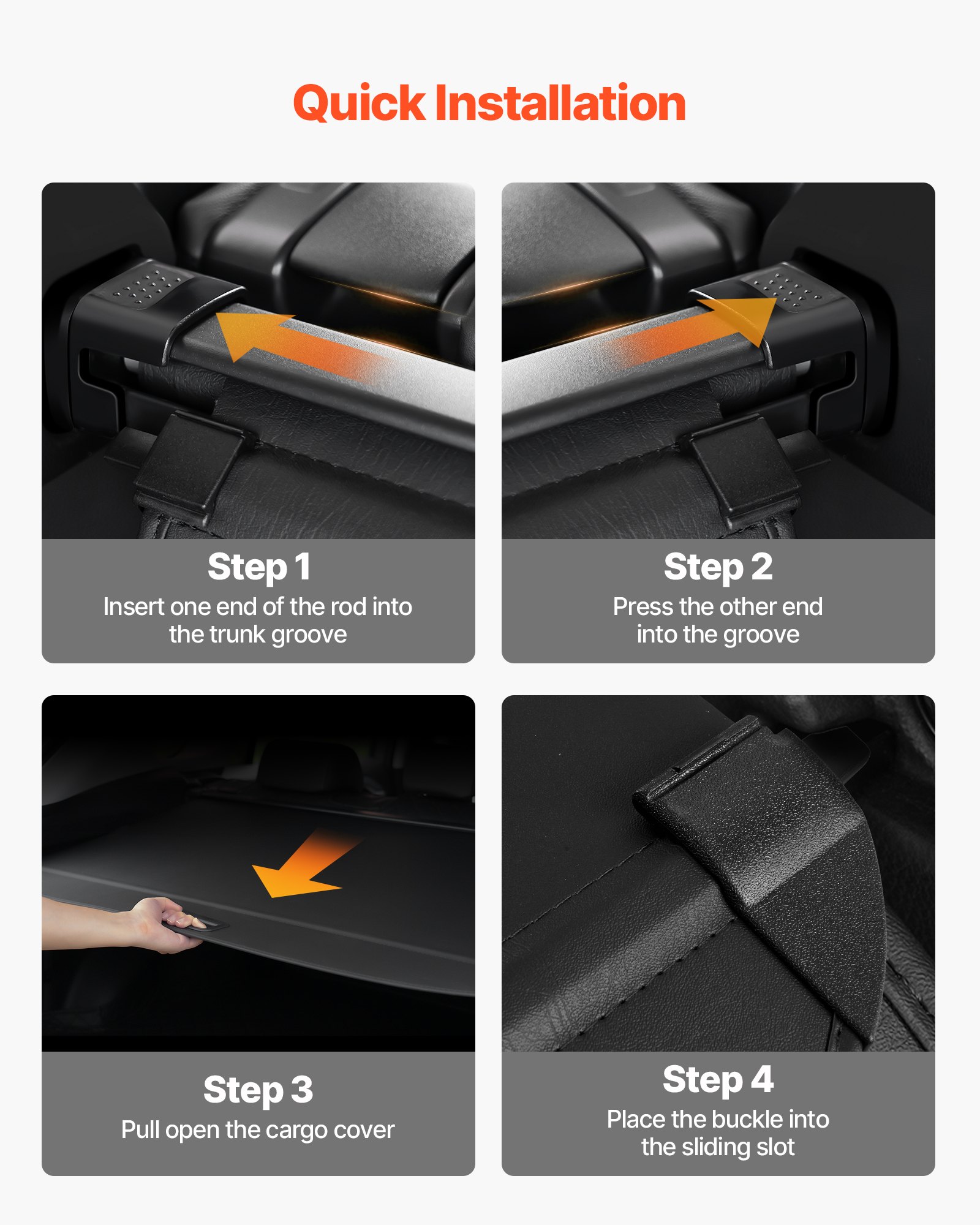 Quick Installation

Step 1
Insert one end of the rod into the trunk groove

Step 2
Press the other end into the groove

Step 3
Pull open the cargo cover

Step 4
Place the buckle into the sliding slot