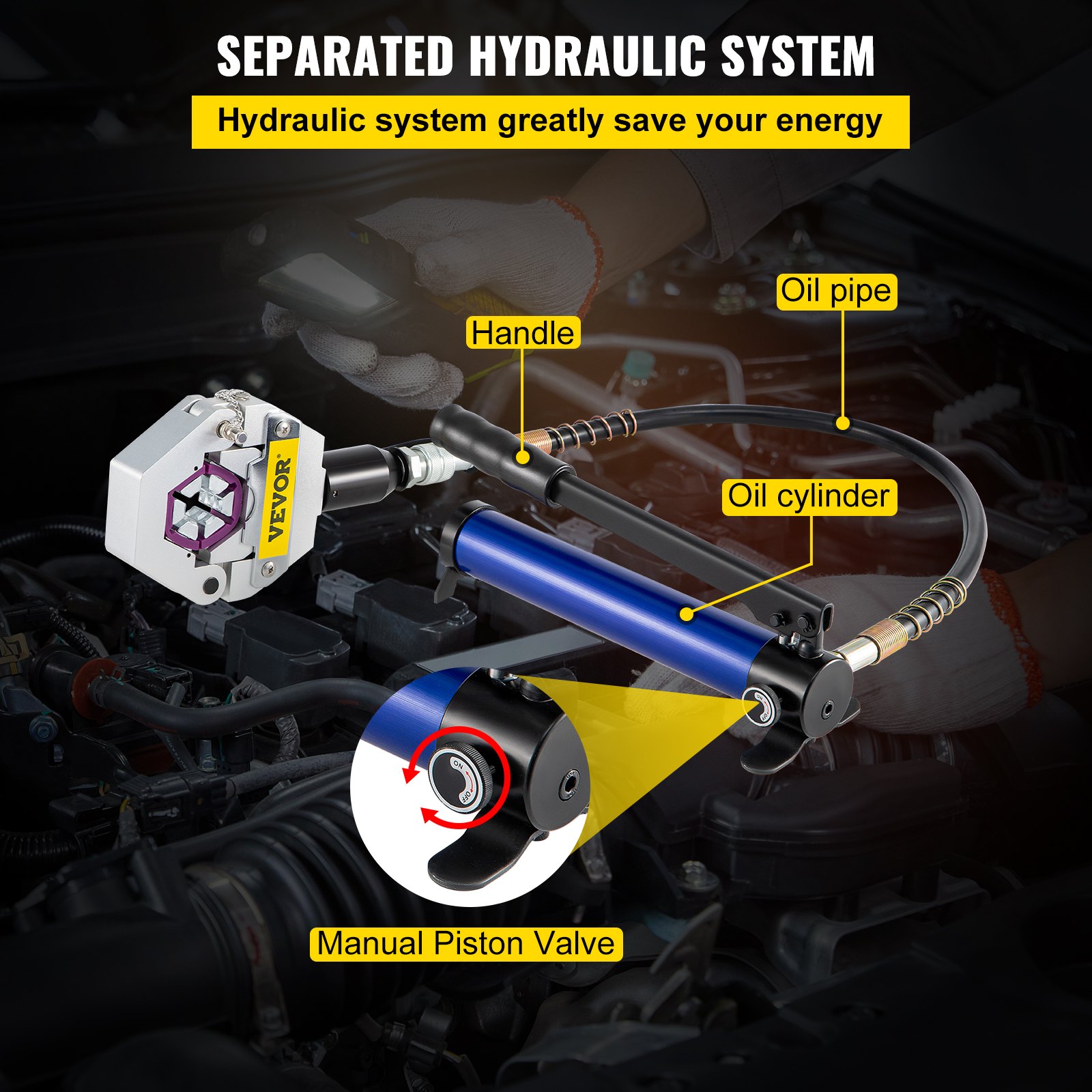 SEPARATED HYDRAULIC SYSTEM

Hydraulic system greatly save your energy

Oil pipe

Handle

VEVOR®

Oil cylinder

ON

OFF

Manual Piston Valve