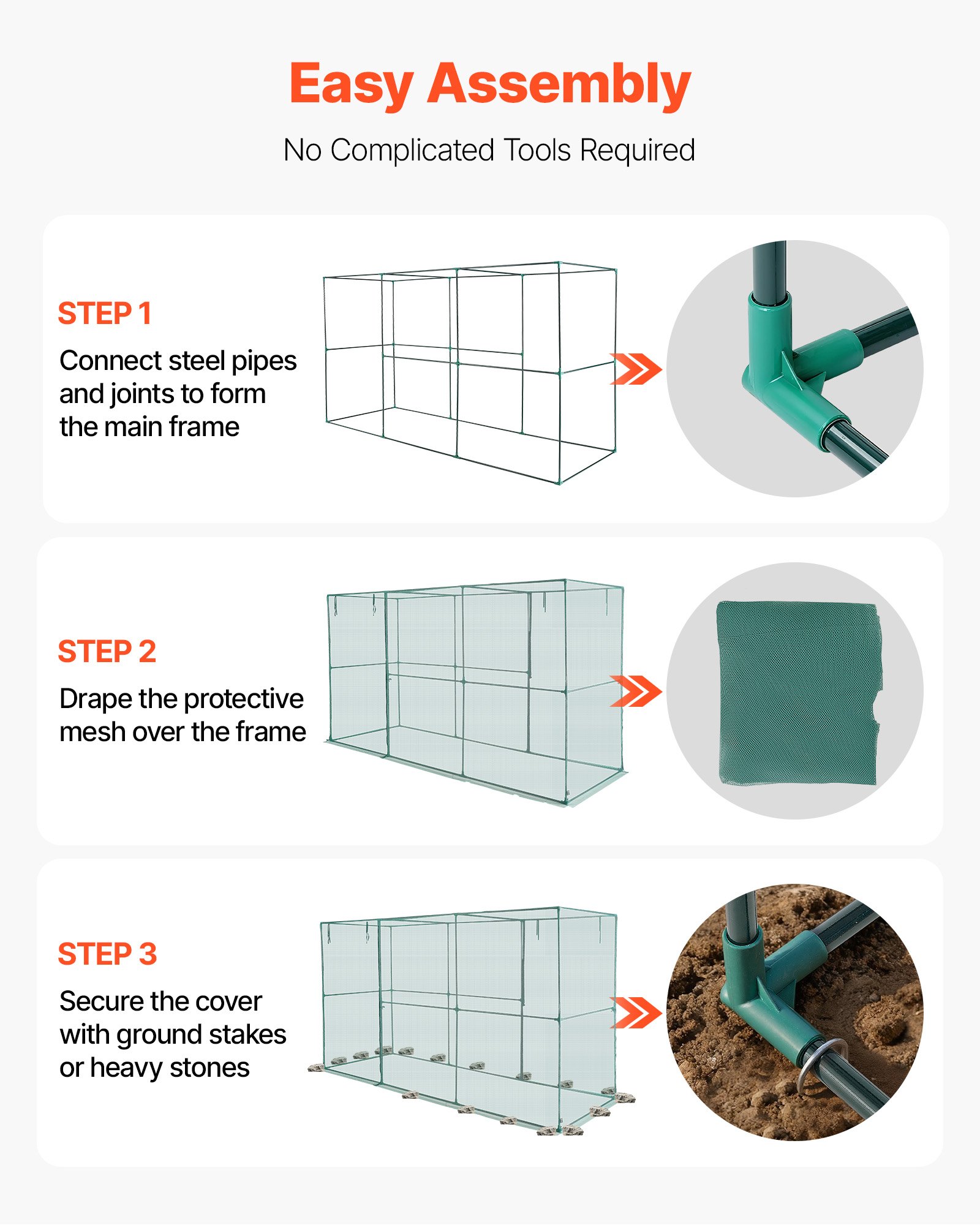 Easy Assembly

No Complicated Tools Required

STEP 1

Connect steel pipes and joints to form the main frame

STEP 2

Drape the protective mesh over the frame

STEP 3

Secure the cover with ground stakes or heavy stones