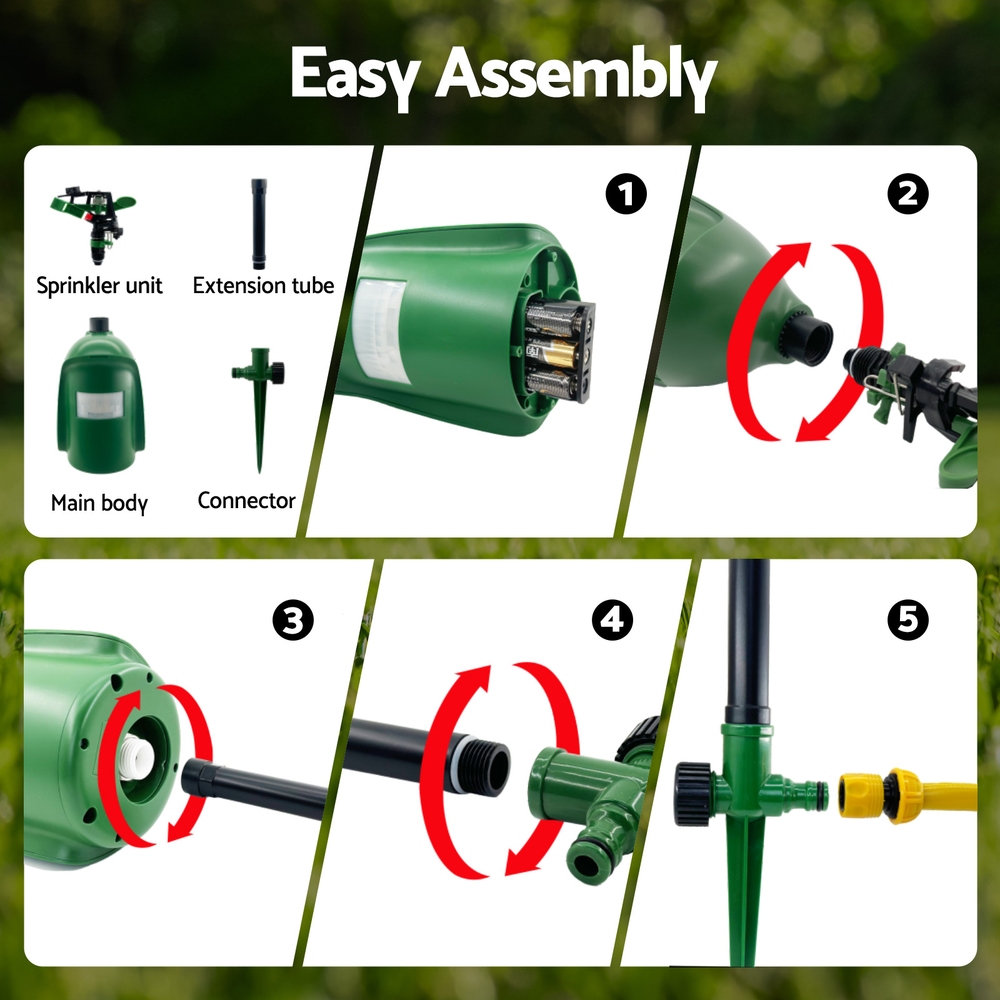 Easy Assembly

Sprinkler unit

Extension tube

Main body

Connector

1

2

3

4

5