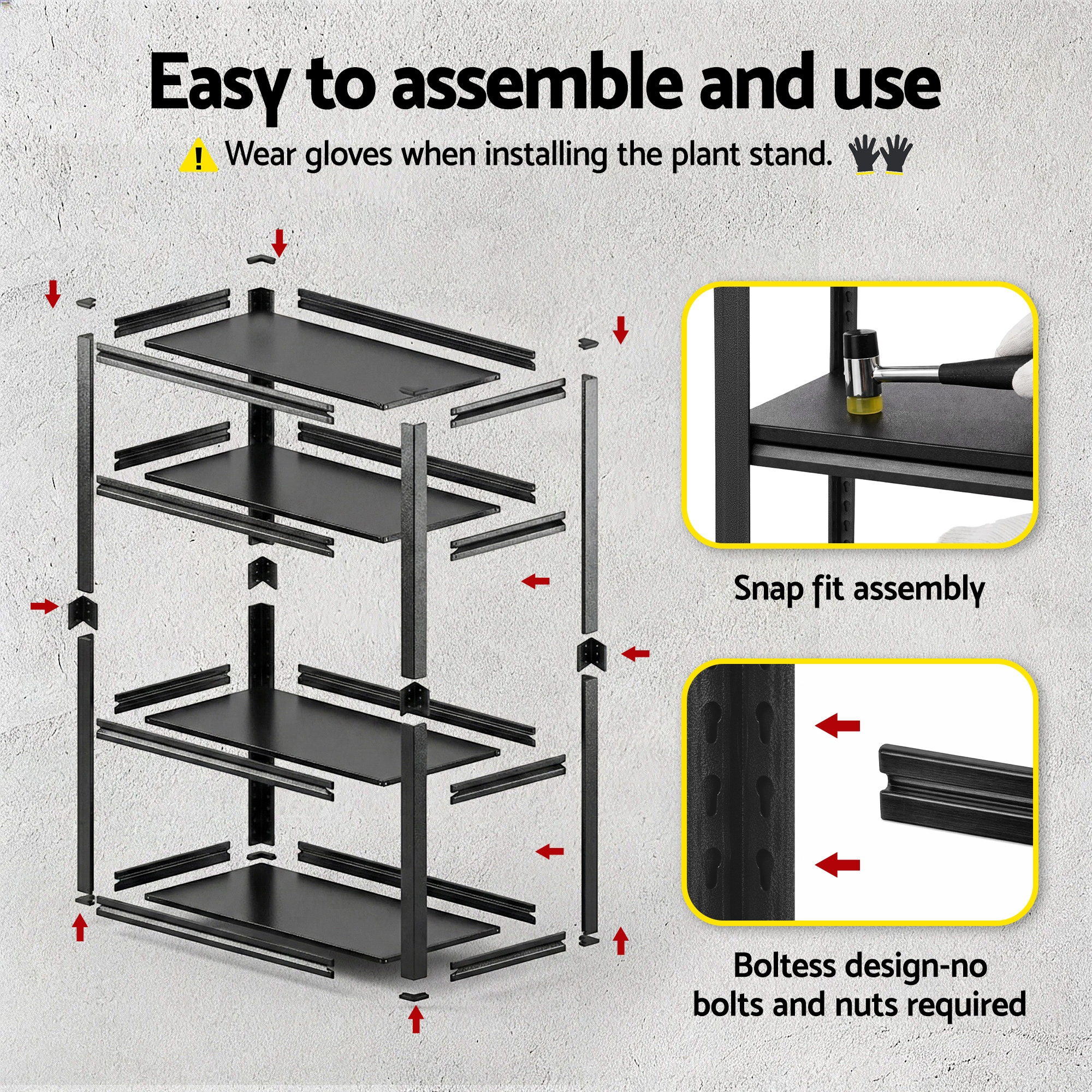 Easy to assemble and use

Wear gloves when installing the plant stand.

Snap fit assembly

Boltess design-no bolts and nuts required