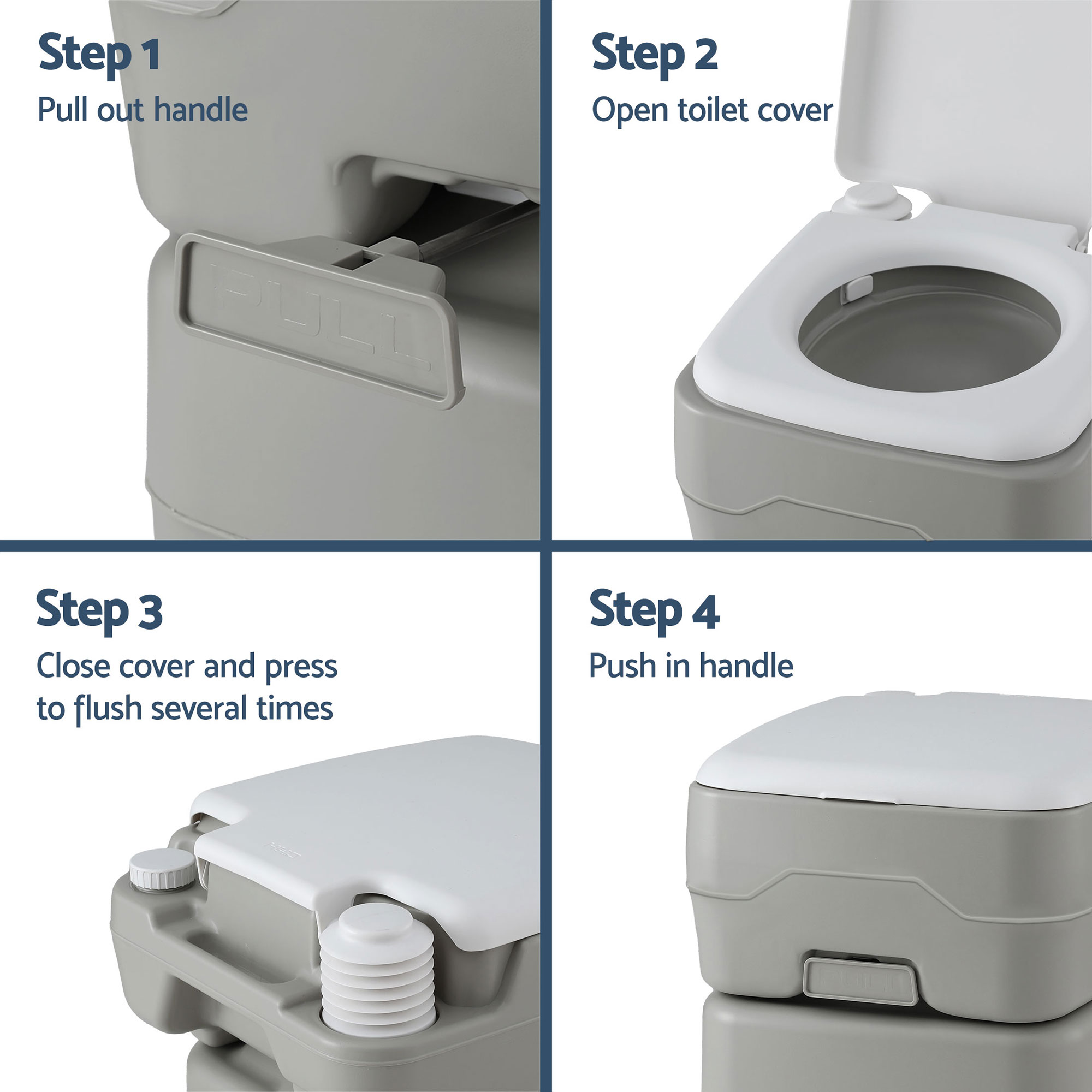 Step 1
Pull out handle

PULL

Step 2
Open toilet cover

Step 3
Close cover and press to flush several times

Step 4
Push in handle

PULL