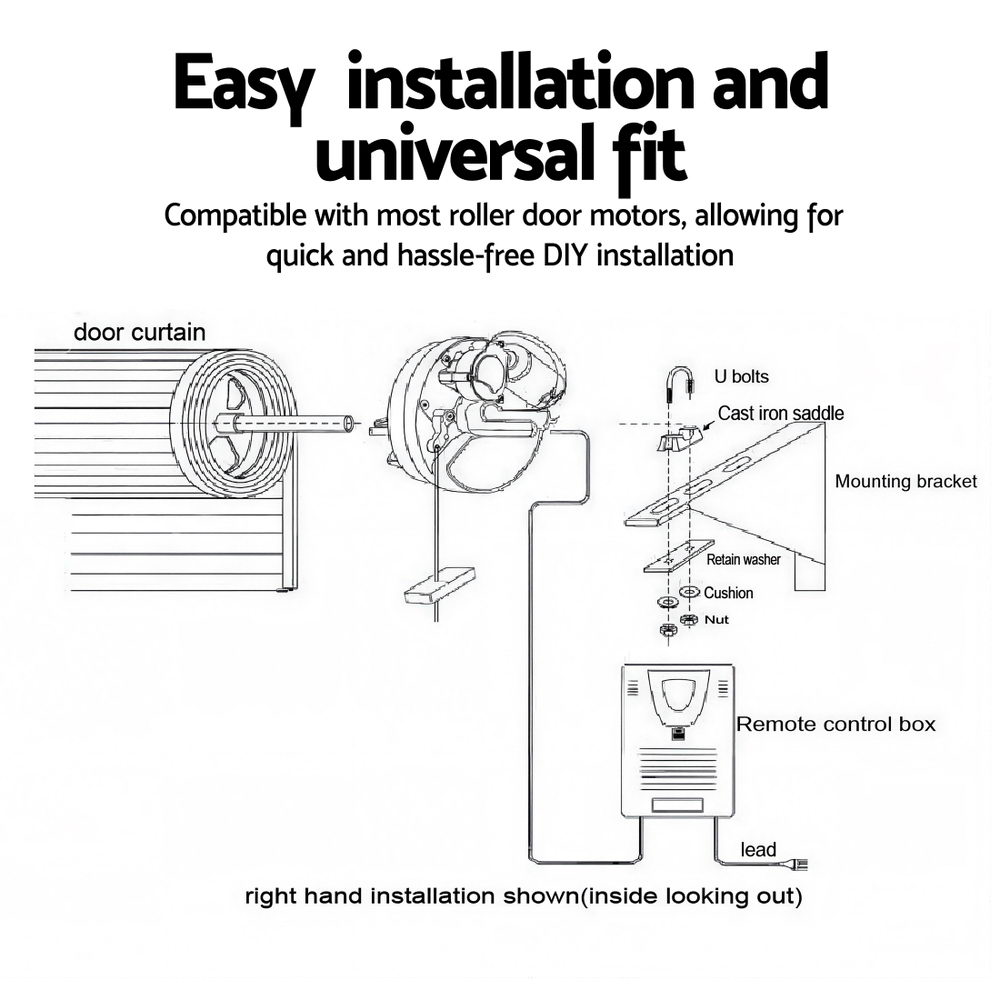 Easy installation and universal fit

Compatible with most roller door motors, allowing for quick and hassle-free DIY installation

door curtain

U bolts

Cast iron saddle

Mounting bracket

Retain washer

Cushion

Nut

Remote control box

lead

right hand installation shown(inside looking out)