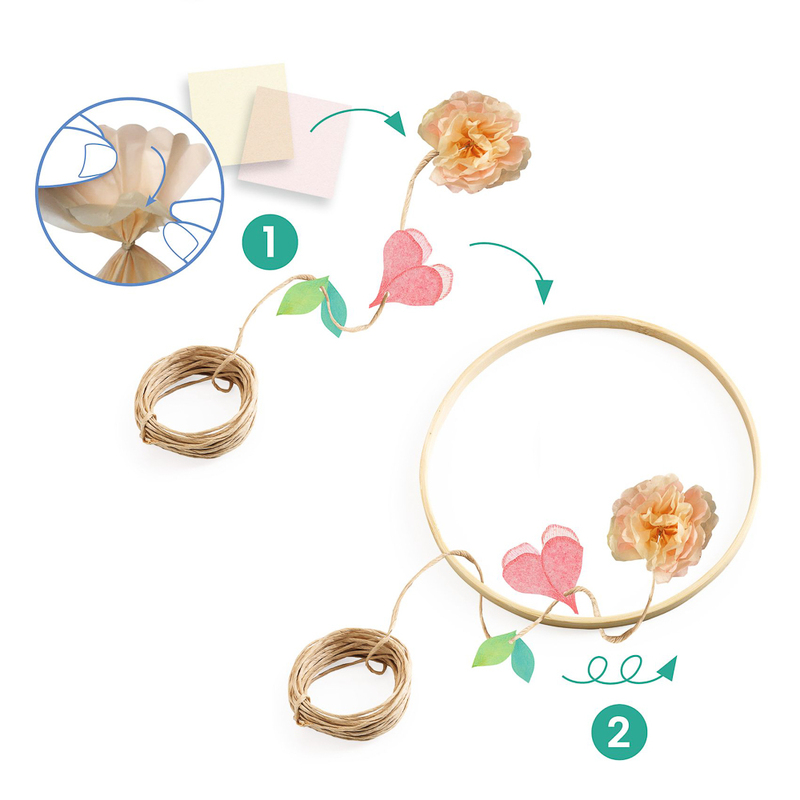 1

2