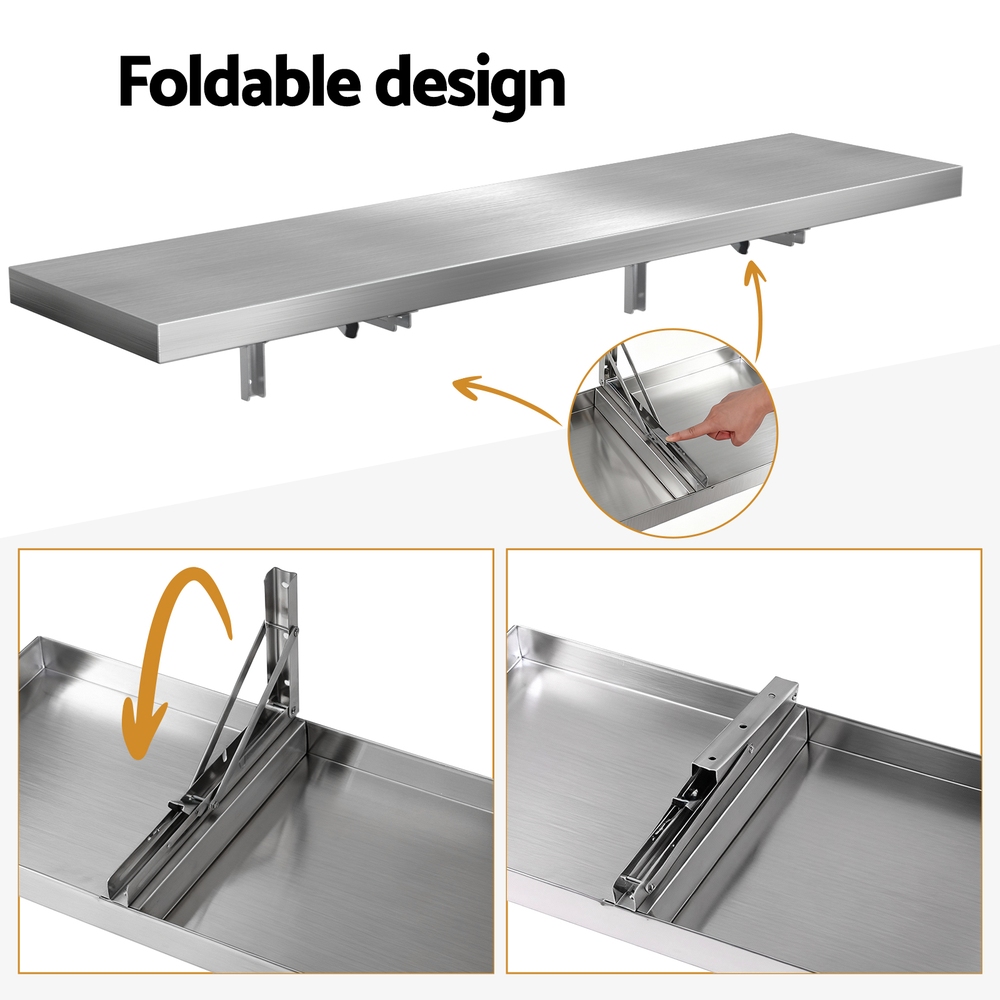 Foldable design