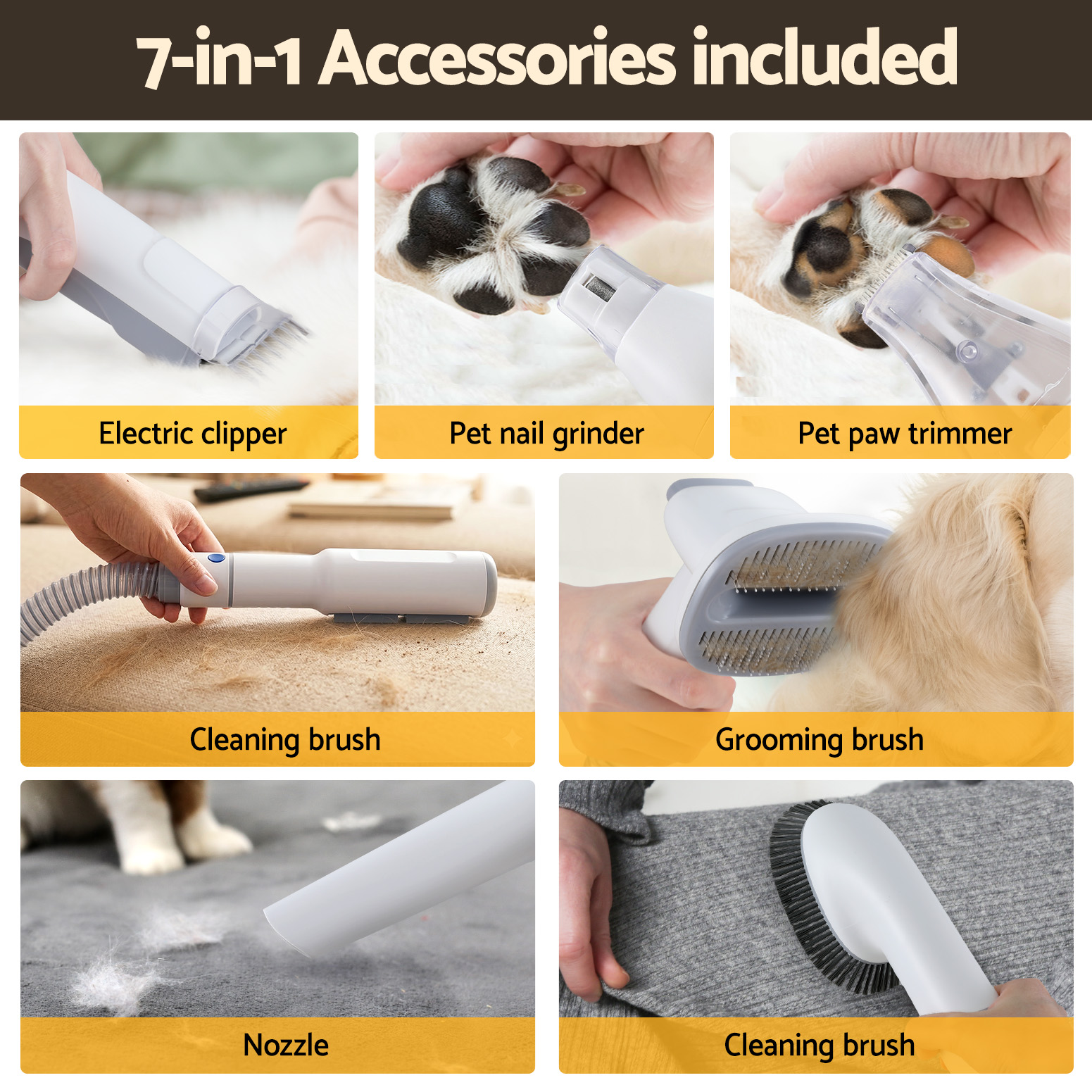 7-in-1 Accessories included

Electric clipper

Pet nail grinder

Pet paw trimmer

Cleaning brush

Grooming brush

Nozzle

Cleaning brush