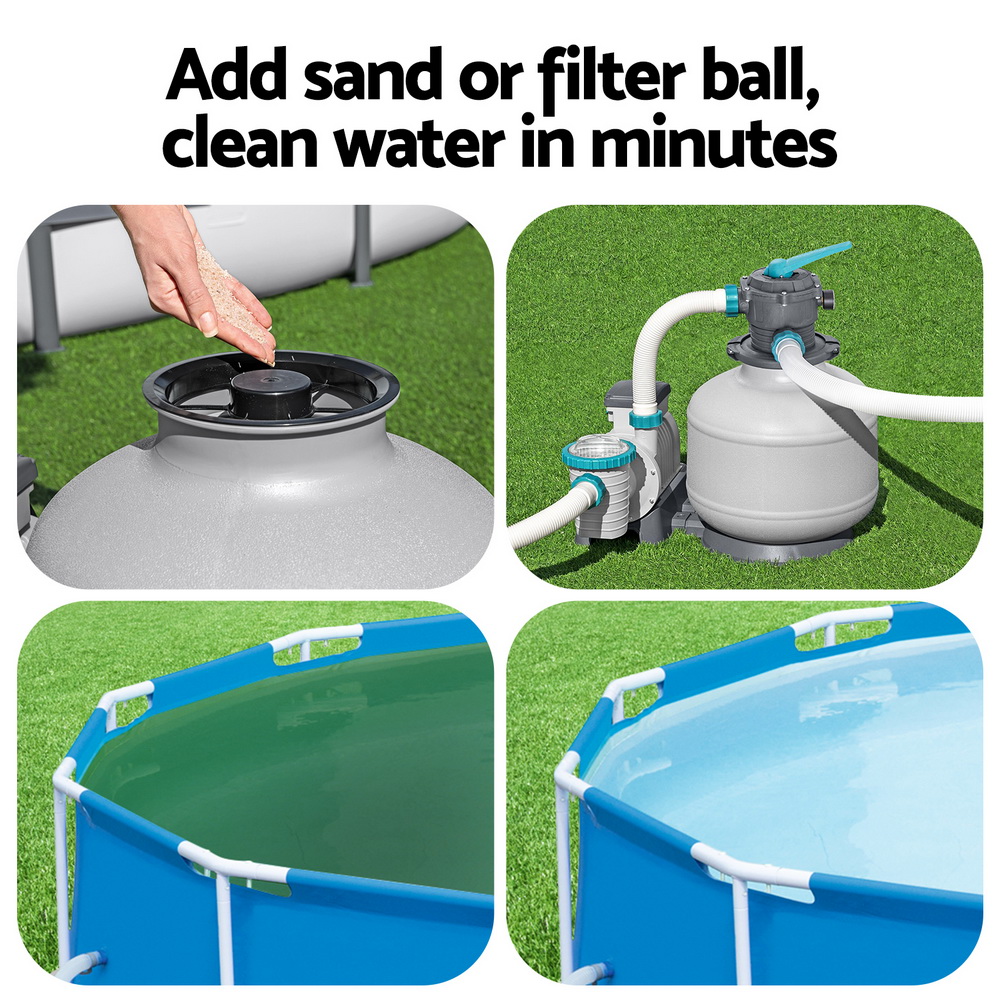 Add sand or filter ball, clean water in minutes