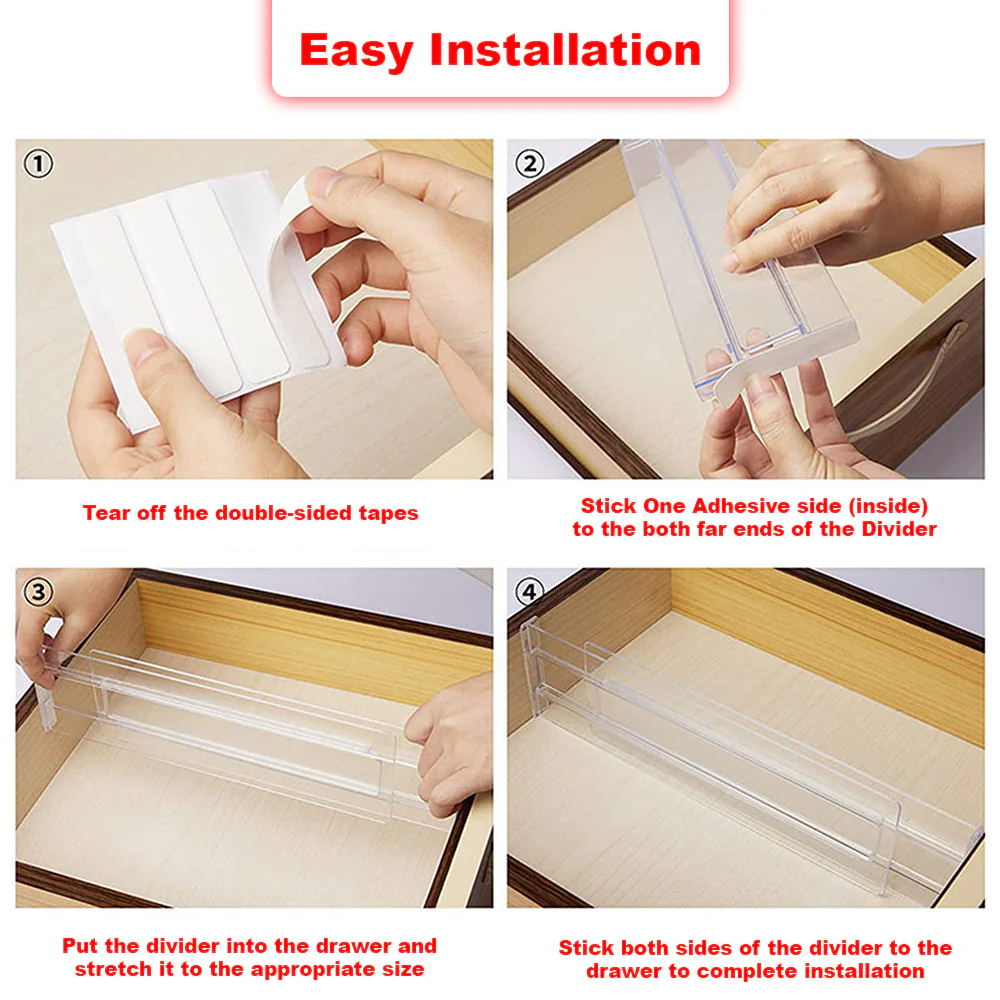 Easy Installation

①

Tear off the double-sided tapes

②

Stick One Adhesive side (inside) to the both far ends of the Divider

③

Put the divider into the drawer and stretch it to the appropriate size

④

Stick both sides of the divider to the drawer to complete installation