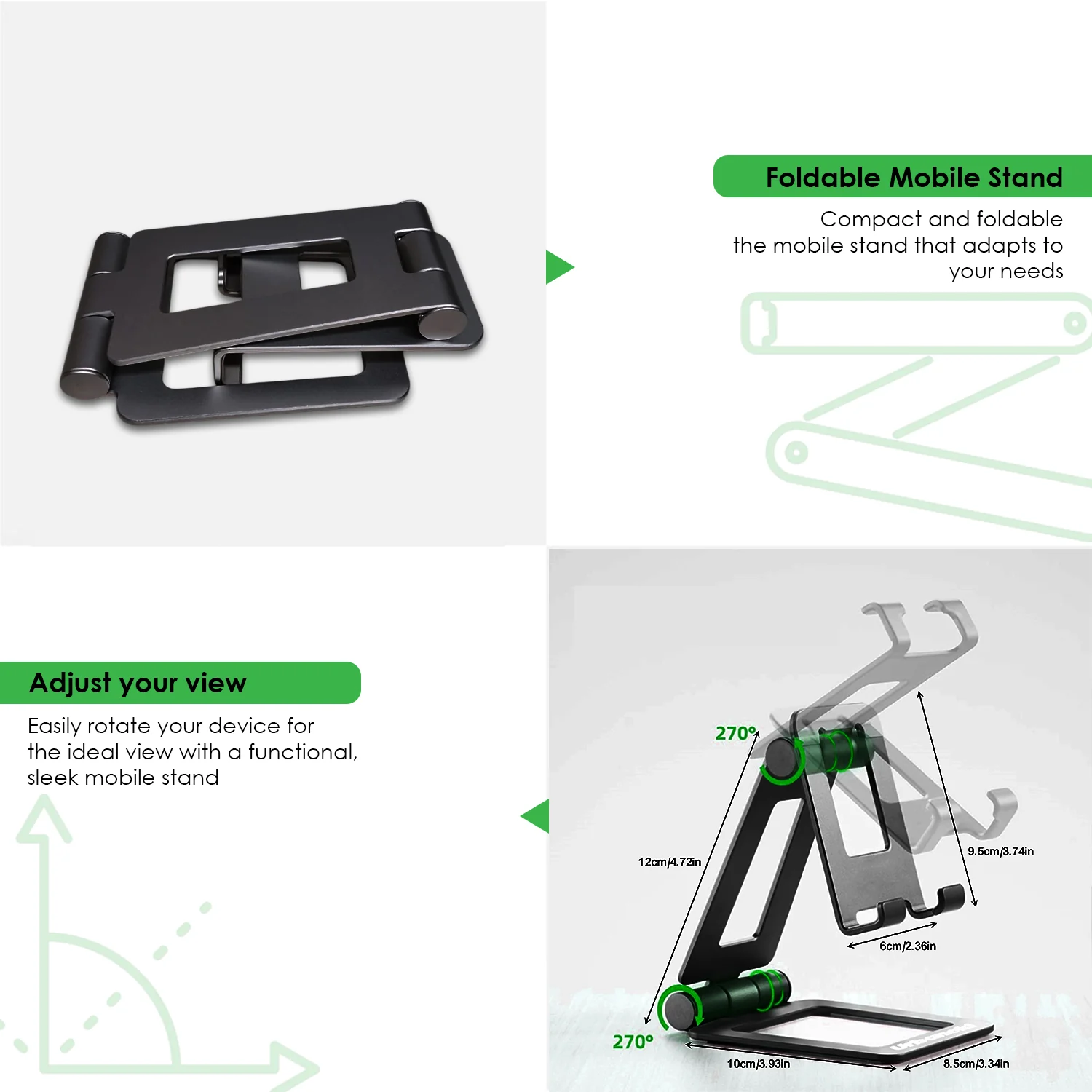 Foldable Mobile Stand

Compact and foldable the mobile stand that adapts to your needs

Adjust your view

Easily rotate your device for the ideal view with a functional, sleek mobile stand

270°

12cm/4.72in

9.5cm/3.74in

6cm/2.36in

270°

10cm/3.93in

8.5cm/3.34in